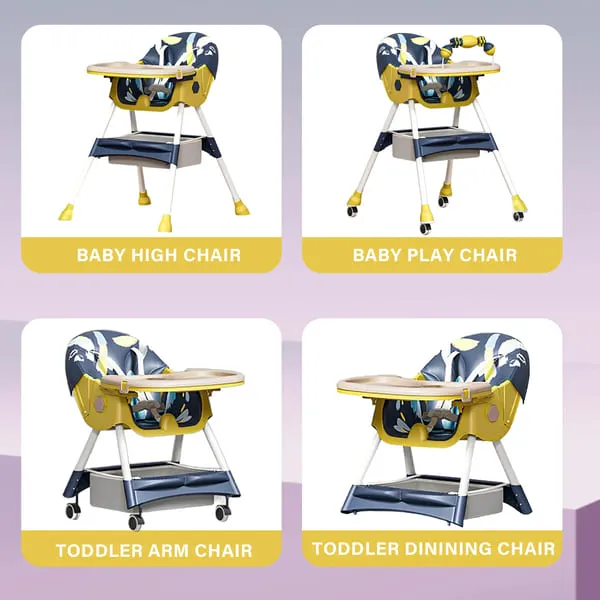 BABY HIGH CHAIR

BABY PLAY CHAIR

TODDLER ARM CHAIR

TODDLER DININING CHAIR